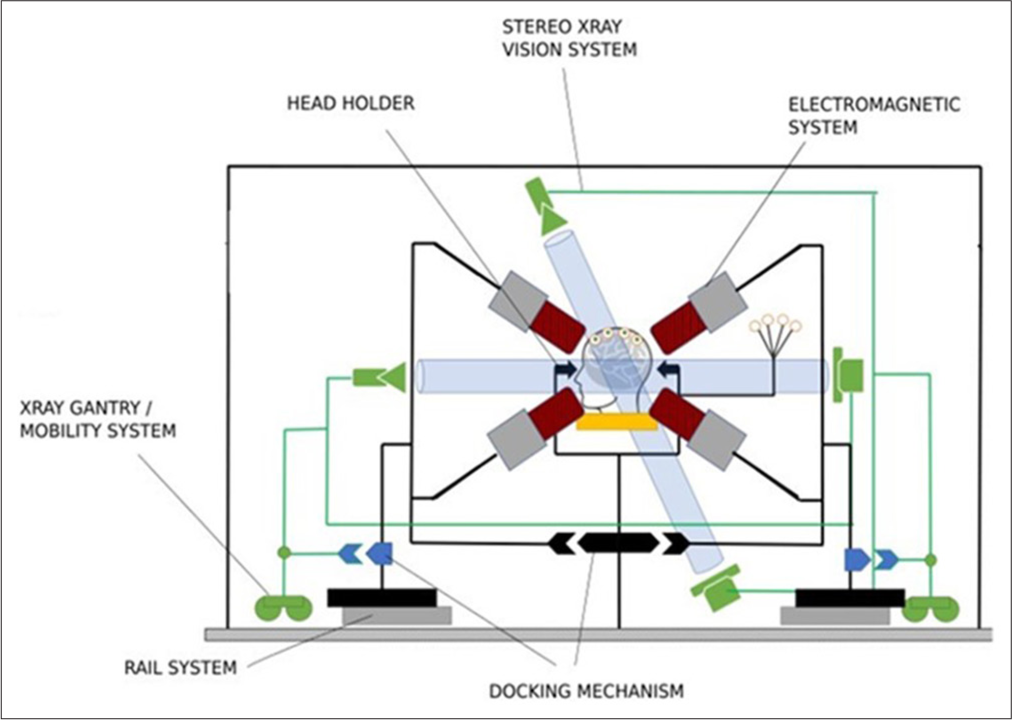 STEREO XRAY VISION SYSTEM

HEAD HOLDER

ELECTROMAGNETIC SYSTEM

XRAY GANTRY / MOBILITY SYSTEM

RAIL SYSTEM

DOCKING MECHANISM